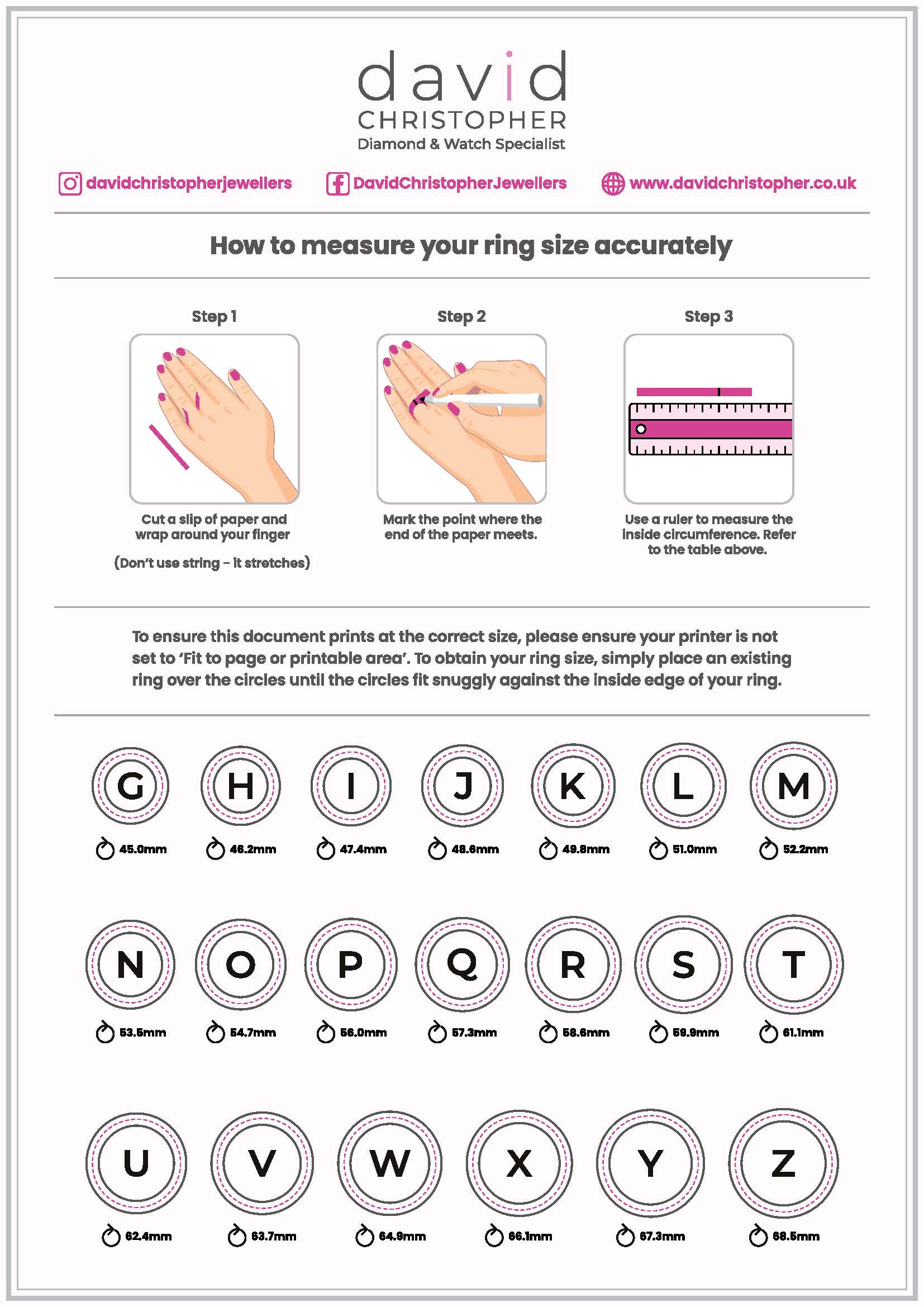 david
CHRISTOPHER
Diamond & Watch Specialist

davidchristopherjewellers DavidChristopherJewellers www.davidchristopher.co.uk

How to measure your ring size accurately

Step 1

Cut a slip of paper and wrap around your finger

(Don't use string - it stretches)

Step 2

Mark the point where the end of the paper meets.

Step 3

Use a ruler to measure the inside circumference. Refer to the table above.

To ensure this document prints at the correct size, please ensure your printer is not set to 'Fit to page or printable area'. To obtain your ring size, simply place an existing ring over the circles until the circles fit snuggly against the inside edge of your ring.

G
45.0mm

H
46.2mm

I
47.4mm

J
48.6mm

K
49.8mm

L
51.0mm

M
52.2mm

N
53.5mm

O
54.7mm

P
56.0mm

Q
57.3mm

R
58.6mm

S
59.9mm

T
61.1mm

U
62.4mm

V
63.7mm

W
64.9mm

X
66.1mm

Y
67.3mm

Z
68.5mm